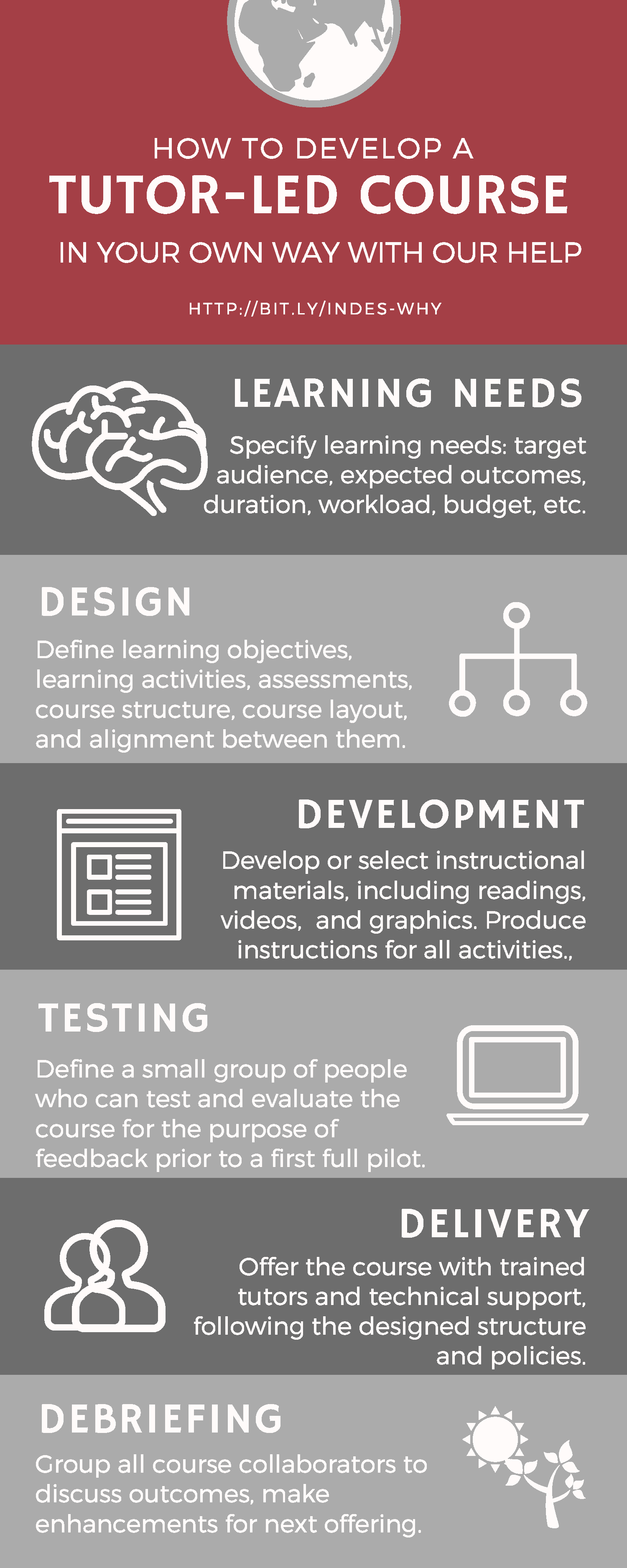 HOW TO DEVELOP A
TUTOR-LED COURSE
IN YOUR OWN WAY WITH OUR HELP

HTTP://BIT.LY/INDES-WHY

LEARNING NEEDS

Specify learning needs: target audience, expected outcomes, duration, workload, budget, etc.

DESIGN

Define learning objectives, learning activities, assessments, course structure, course layout, and alignment between them.

DEVELOPMENT

Develop or select instructional materials, including readings, videos, and graphics. Produce instructions for all activities.,

TESTING

Define a small group of people who can test and evaluate the course for the purpose of feedback prior to a first full pilot.

DELIVERY

Offer the course with trained tutors and technical support, following the designed structure and policies.

DEBRIEFING

Group all course collaborators to discuss outcomes, make enhancements for next offering.